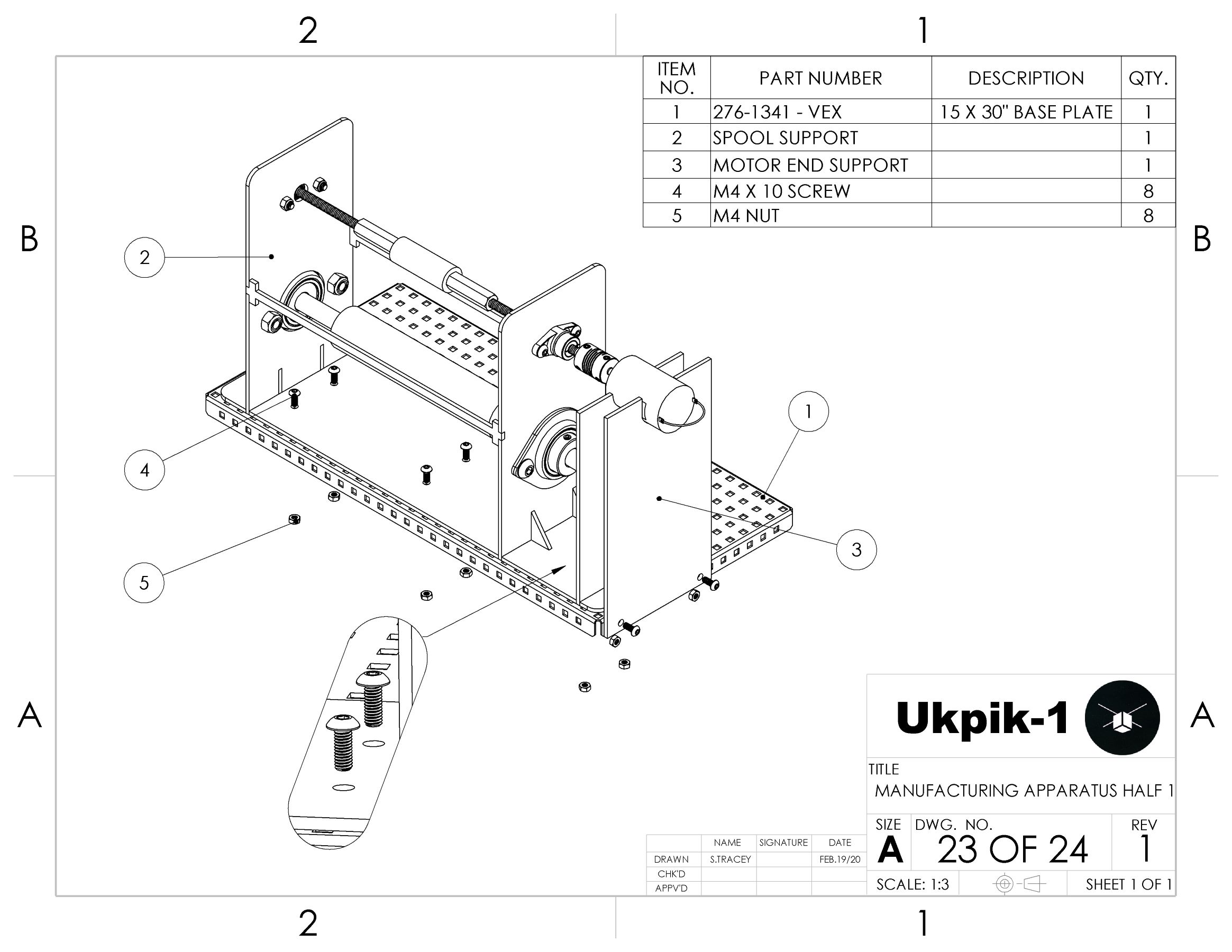 2

1

| ITEM NO. | PART NUMBER | DESCRIPTION | QTY. |
|---|---|---|---|
| 1 | 276-1341 - VEX | 15 X 30" BASE PLATE | 1 |
| 2 | SPOOL SUPPORT | | 1 |
| 3 | MOTOR END SUPPORT | | 1 |
| 4 | M4 X 10 SCREW | | 8 |
| 5 | M4 NUT | | 8 |

B

B

2

4

5

1

3

A

A

Ukpik-1

TITLE
MANUFACTURING APPARATUS HALF 1

| | NAME | SIGNATURE | DATE |
|---|---|---|---|
| DRAWN | S.TRACEY | | FEB.19/20 |
| CHK'D | | | |
| APPV'D | | | |

SIZE A DWG. NO. 23 OF 24 REV 1

SCALE: 1:3 SHEET 1 OF 1

2

1